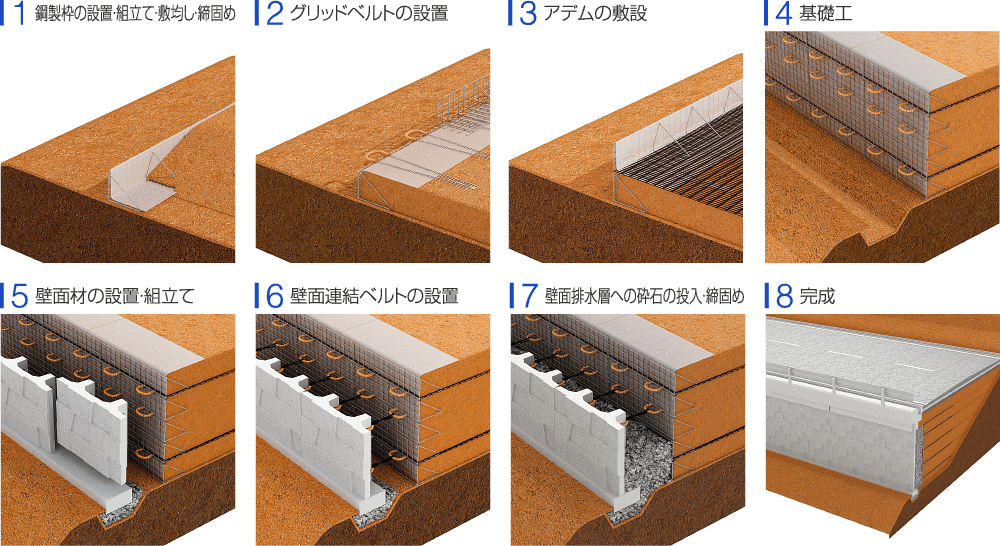 1 鋼製枠の設置・組立て・敷均し・締固め

2 グリッドベルトの設置

3 アデムの敷設

4 基礎工

5 壁面材の設置・組立て

6 壁面連結ベルトの設置

7 壁面排水層への砕石の投入・締固め

8 完成